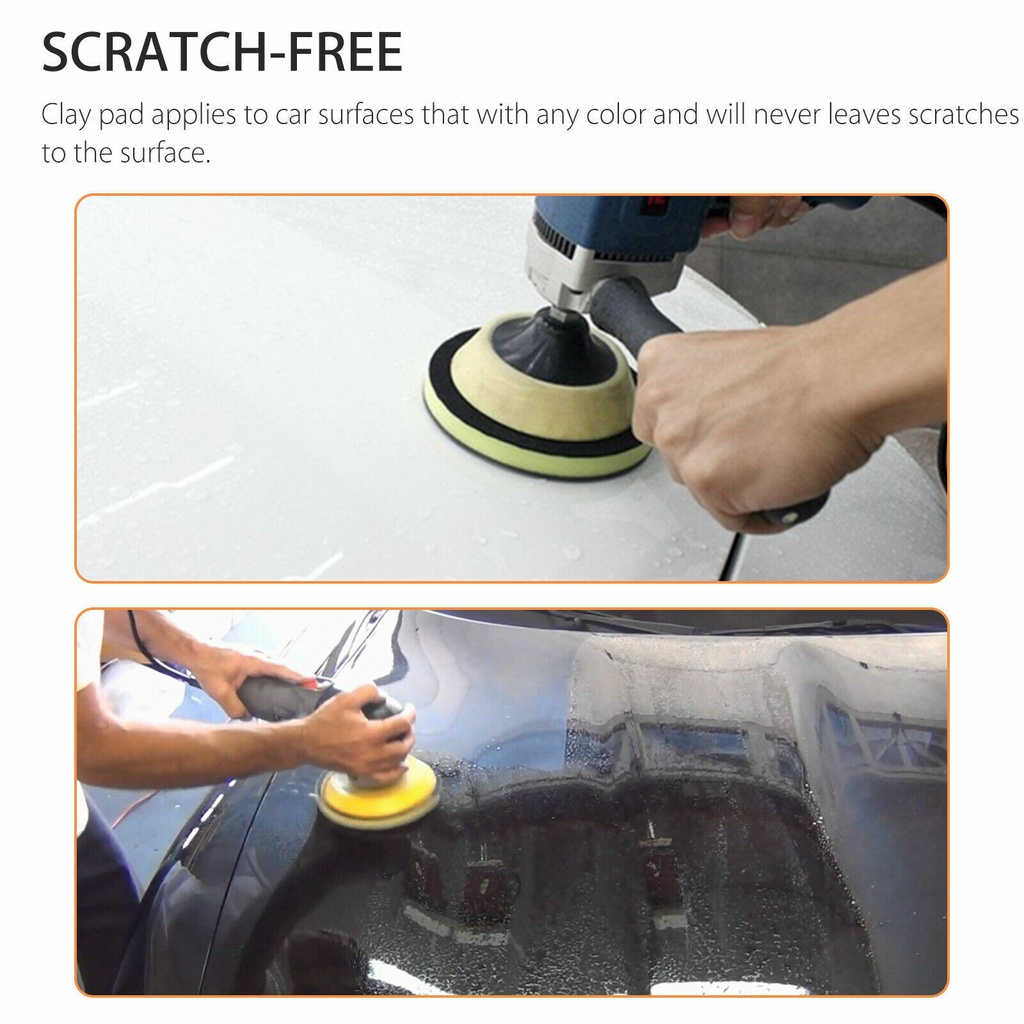 SCRATCH-FREE

Clay pad applies to car surfaces that with any color and will never leaves scratches to the surface.