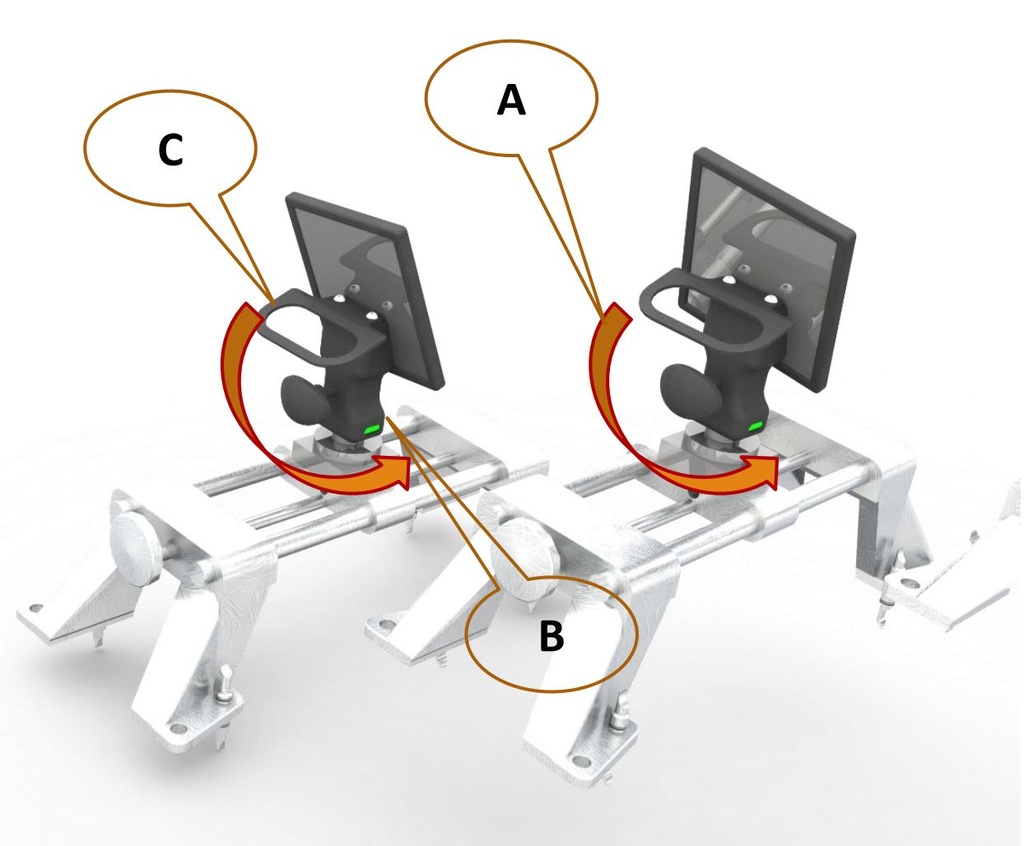 C

A

B