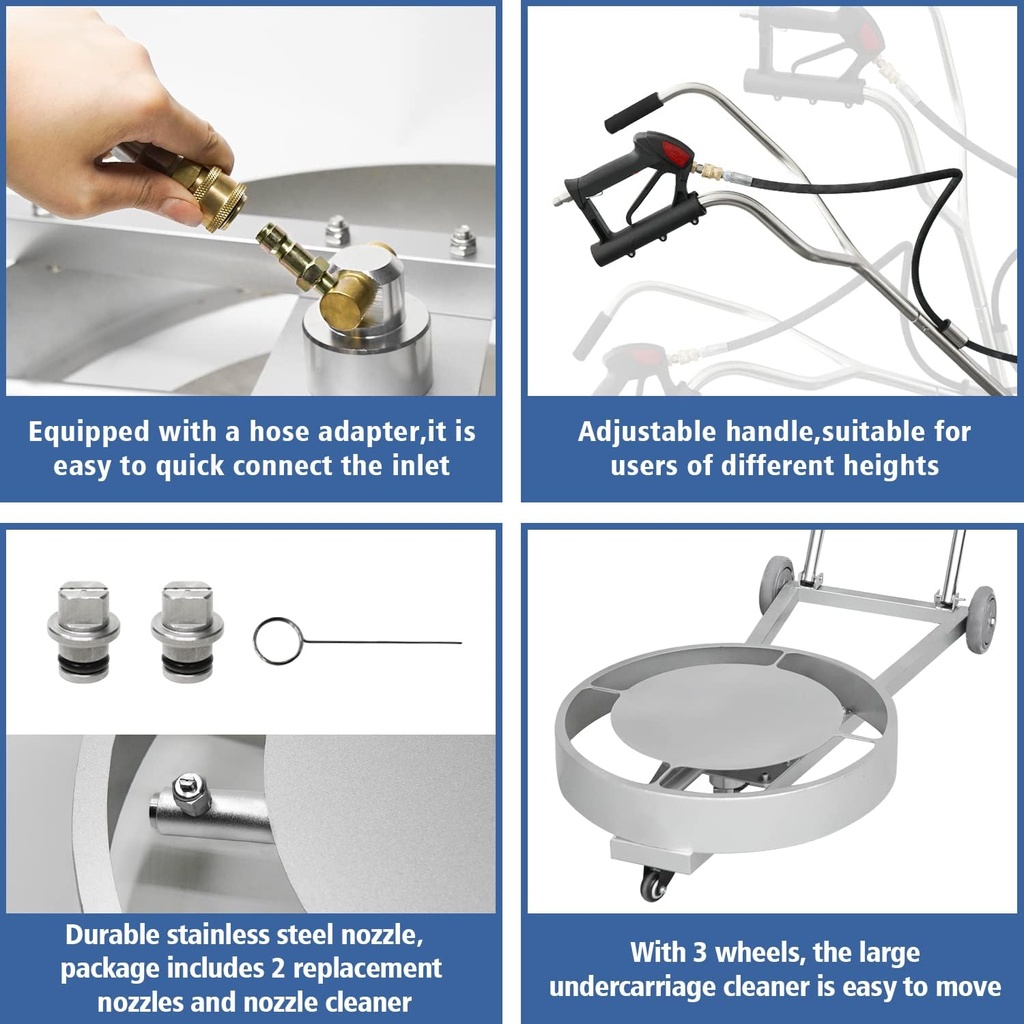 Equipped with a hose adapter,it is easy to quick connect the inlet

Adjustable handle,suitable for users of different heights

Durable stainless steel nozzle, package includes 2 replacement nozzles and nozzle cleaner

With 3 wheels, the large undercarriage cleaner is easy to move