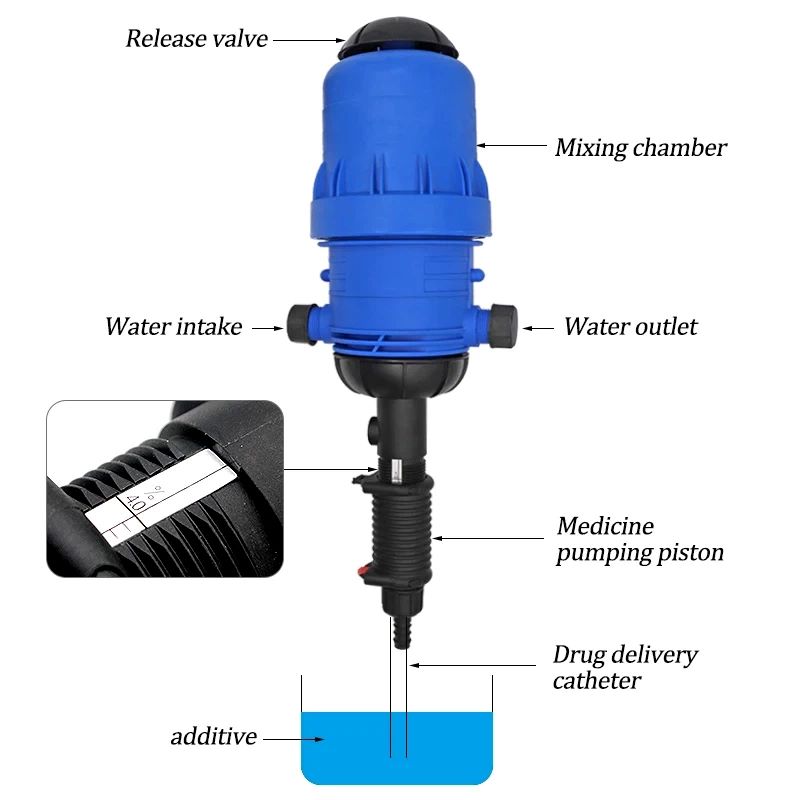 Release valve

Mixing chamber

Water intake

Water outlet

%
4.0

Medicine pumping piston

Drug delivery catheter

additive